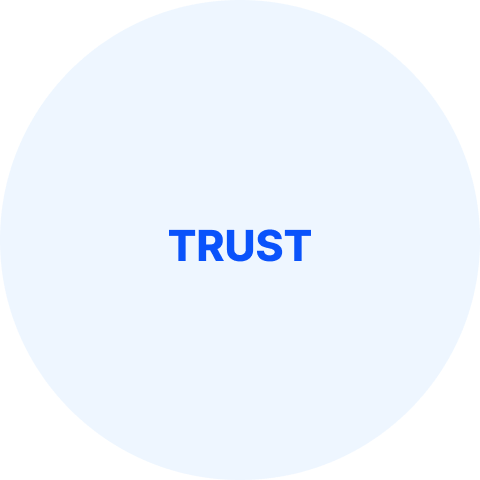 TRUST